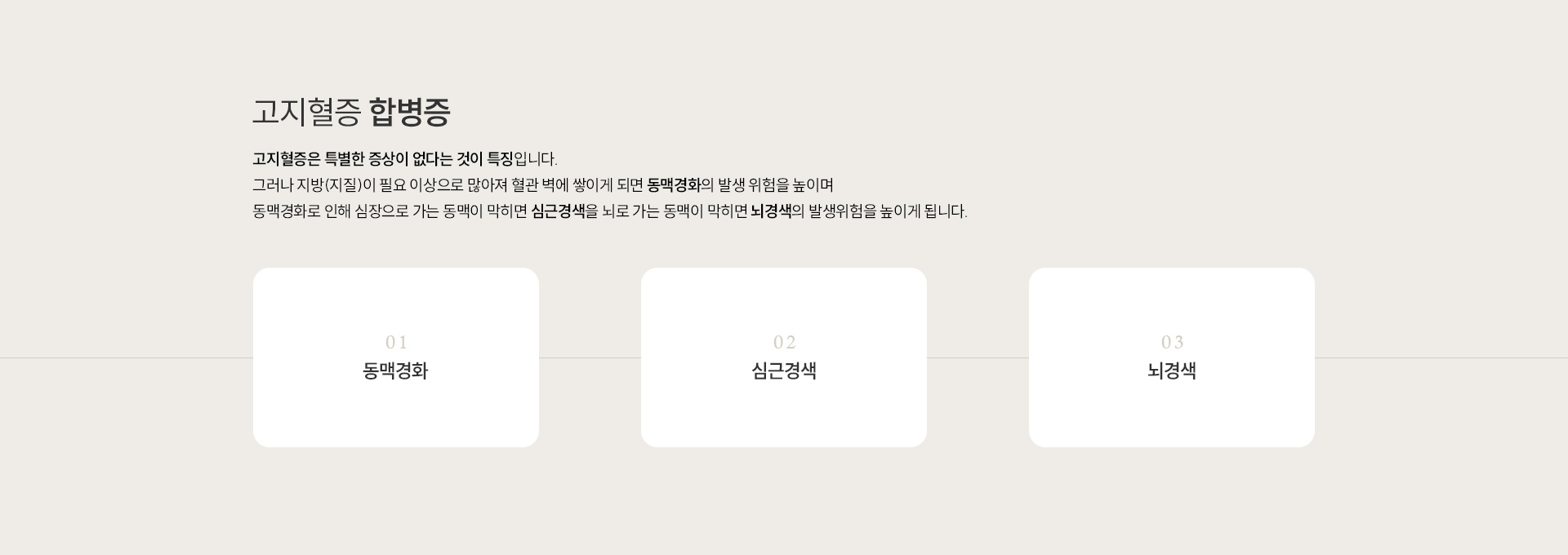 고지혈증 합병증

고지혈증은 특별한 증상이 없다는 것이 특징입니다.
그러나 지방(지질)이 필요 이상으로 많아져 혈관 벽에 쌓이게 되면 동맥경화의 발생 위험을 높이며
동맥경화로 인해 심장으로 가는 동맥이 막히면 심근경색을 뇌로 가는 동맥이 막히면 뇌경색의 발생위험을 높이게 됩니다.

01
동맥경화

02
심근경색

03
뇌경색